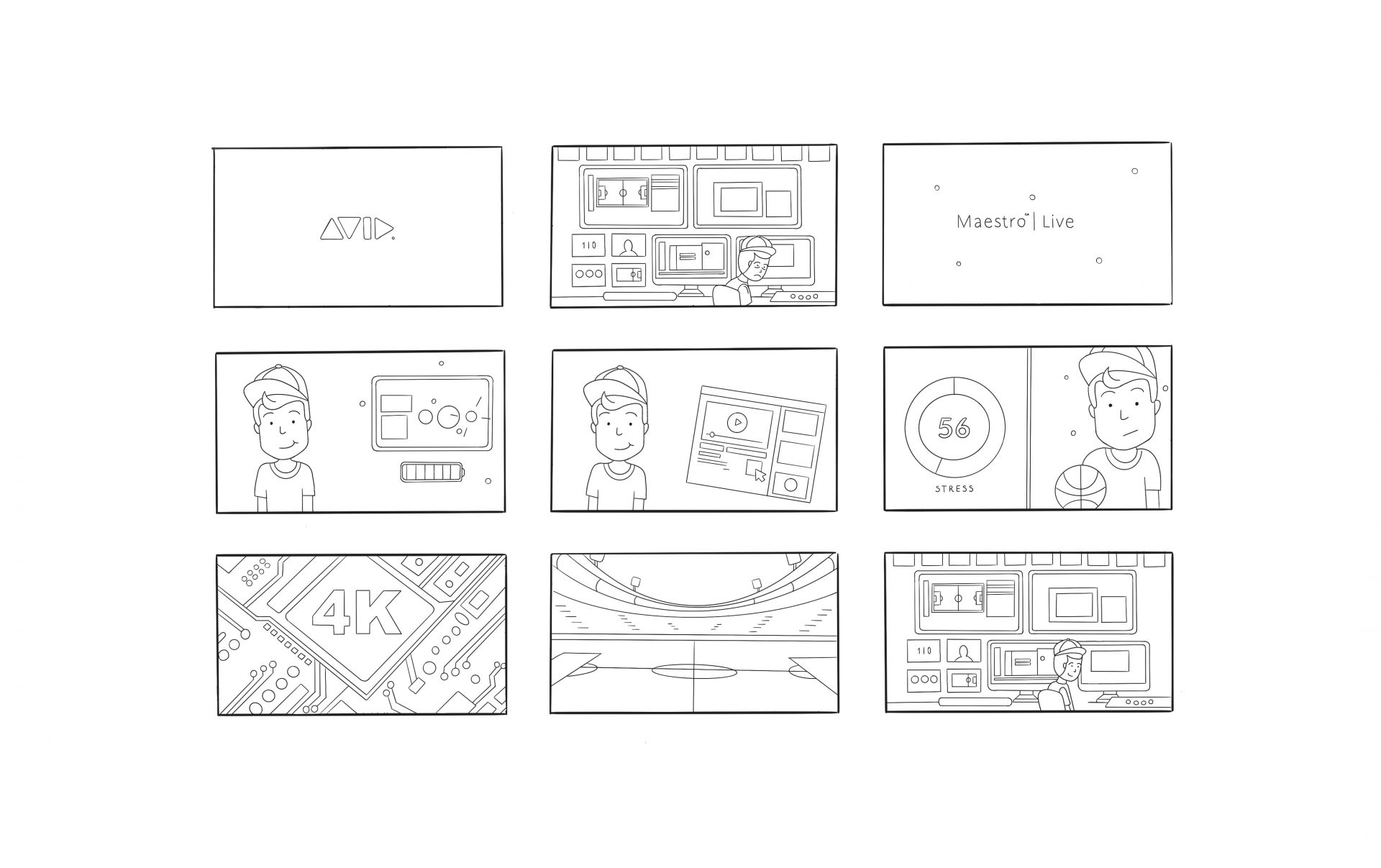 AVID.

110

Maestro™ | Live

56

STRESS

4K

110